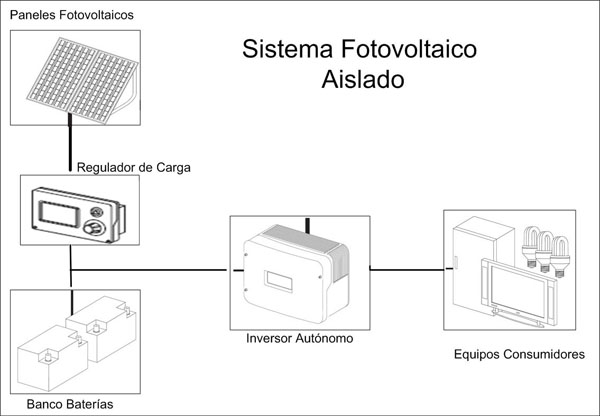 Paneles Fotovoltaicos

Sistema Fotovoltaico
Aislado

Regulador de Carga

Inversor Autónomo

Equipos Consumidores

Banco Baterías